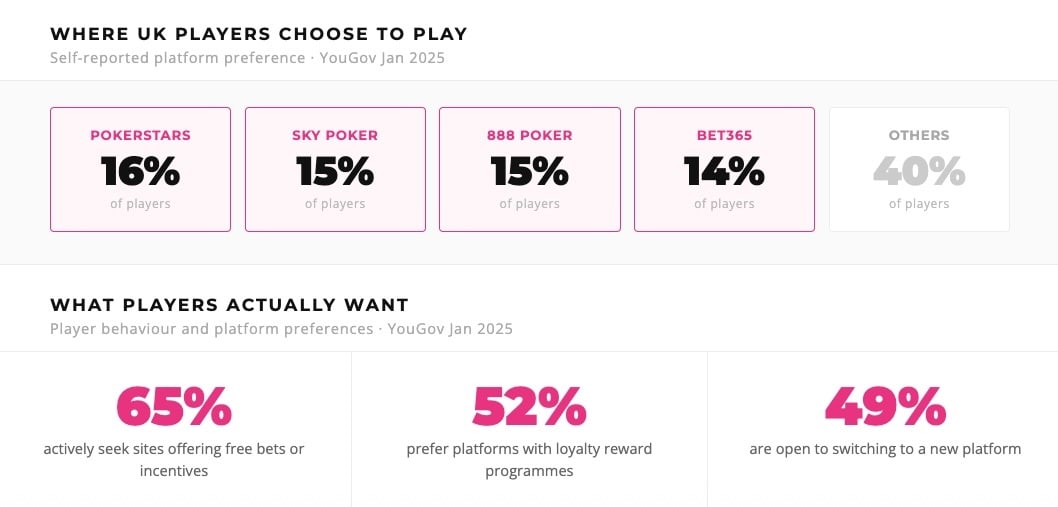 WHERE UK PLAYERS CHOOSE TO PLAY
Self-reported platform preference · YouGov Jan 2025

POKERSTARS
16%
of players

SKY POKER
15%
of players

888 POKER
15%
of players

BET365
14%
of players

OTHERS
40%
of players

WHAT PLAYERS ACTUALLY WANT
Player behaviour and platform preferences · YouGov Jan 2025

65%
actively seek sites offering free bets or incentives

52%
prefer platforms with loyalty reward programmes

49%
are open to switching to a new platform